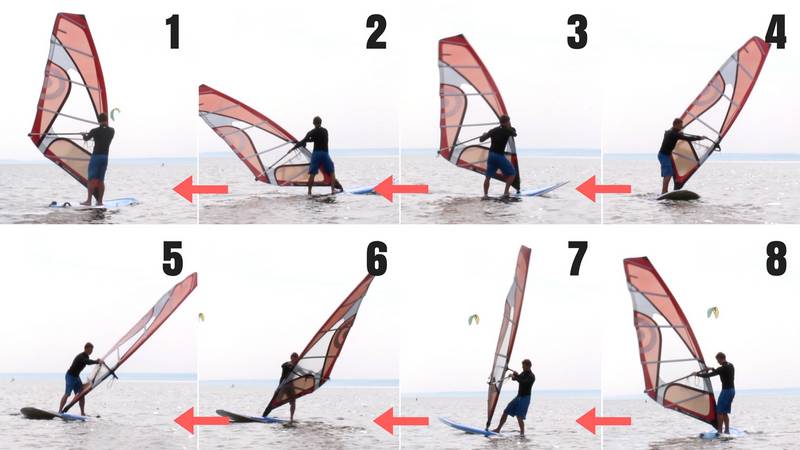 1
2
3
4
5
6
7
8